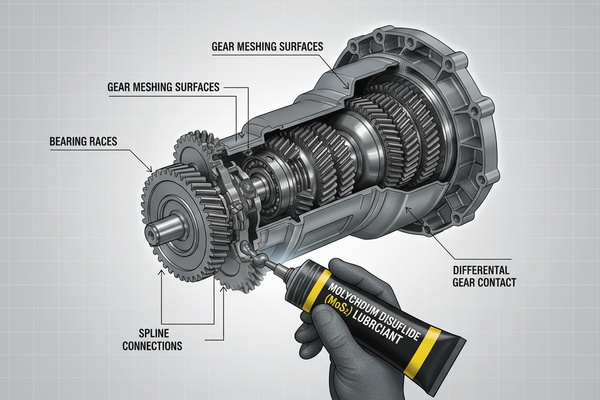 GEAR MESHING SURFACES

GEAR MESHING SURFACES

BEARING RACES

DIFFERENTAL GEAR CONTACT

SPLINE CONNECTIONS

MOLYCHDUM DISUFLIDE ($MoS_2$) LUBRCIANT